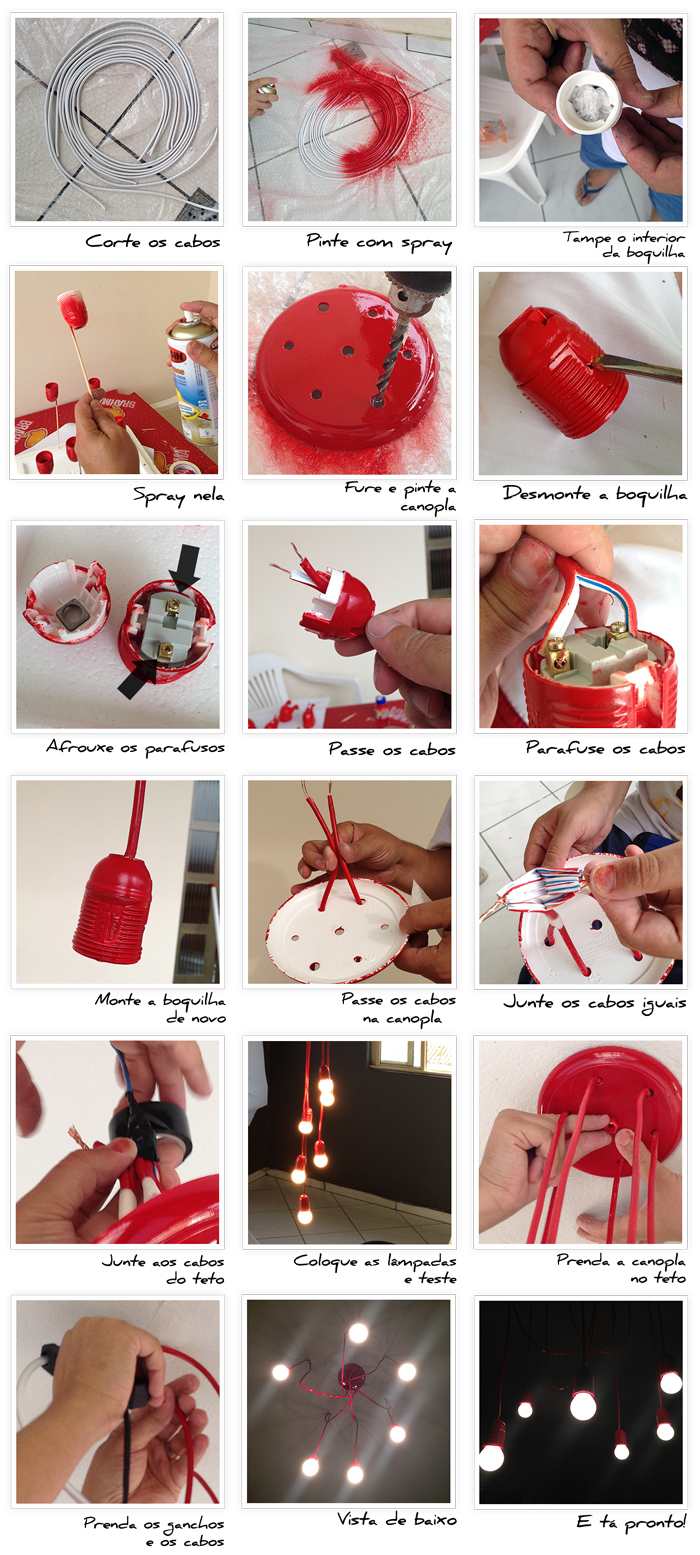 Corte os cabos

Pinte com spray

Tampe o interior da boquilha

Spray nela

Fure e pinte a canopla

Desmonte a boquilha

Afrouxe os parafusos

Passe os cabos

Parafuse os cabos

Monte a boquilha de novo

Passe os cabos na canopla

Junte os cabos iguais

Junte aos cabos do teto

Coloque as lâmpadas e teste

Prenda a canopla no teto

Prenda os ganchos e os cabos

Vista de baixo

E tá pronto!